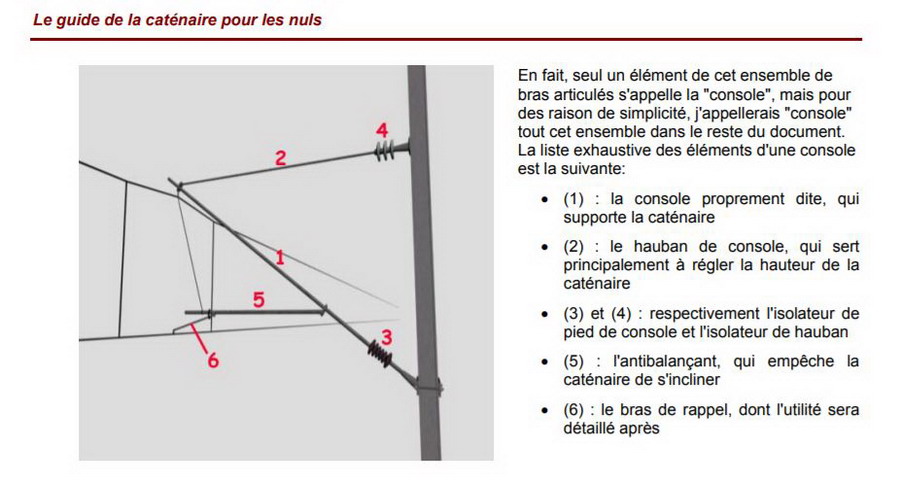 Le guide de la caténaire pour les nuls

4
2
1
5
3
6

En fait, seul un élément de cet ensemble de bras articulés s'appelle la "console", mais pour des raison de simplicité, j'appellerais "console" tout cet ensemble dans le reste du document. La liste exhaustive des éléments d'une console est la suivante:

- (1) : la console proprement dite, qui supporte la caténaire
- (2) : le hauban de console, qui sert principalement à régler la hauteur de la caténaire
- (3) et (4) : respectivement l'isolateur de pied de console et l'isolateur de hauban
- (5) : l'antibalançant, qui empêche la caténaire de s'incliner
- (6) : le bras de rappel, dont l'utilité sera détaillé après